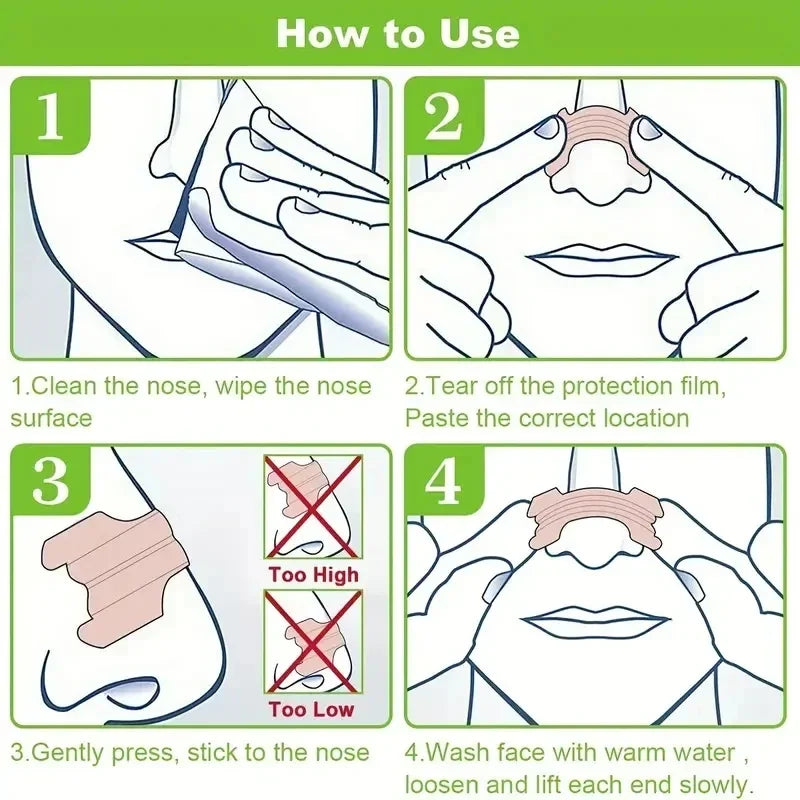 How to Use

1

1.Clean the nose, wipe the nose surface

2

2.Tear off the protection film, Paste the correct location

3

Too High

Too Low

3.Gently press, stick to the nose

4

4.Wash face with warm water , loosen and lift each end slowly.