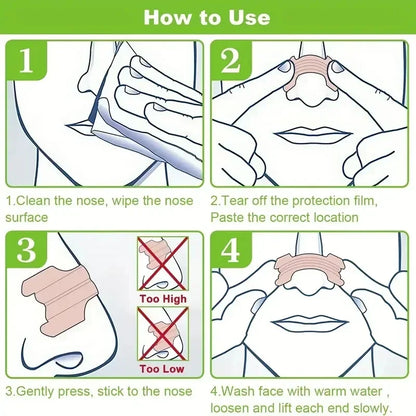 How to Use

1

1.Clean the nose, wipe the nose surface

2

2.Tear off the protection film, Paste the correct location

3

Too High

Too Low

3.Gently press, stick to the nose

4

4.Wash face with warm water , loosen and lift each end slowly.