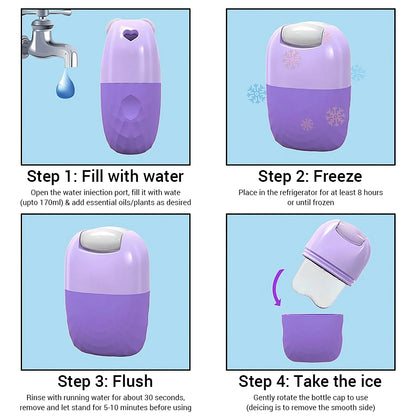 Step 1: Fill with water
Open the water iniection port, fill it with wate (upto 170ml) & add essential oils/plants as desired

Step 2: Freeze
Place in the refrigerator for at least 8 hours or until frozen

Step 3: Flush
Rinse with running water for about 30 seconds, remove and let stand for 5-10 minutes before using

Step 4: Take the ice
Gently rotate the bottle cap to use (deicing is to remove the smooth side)